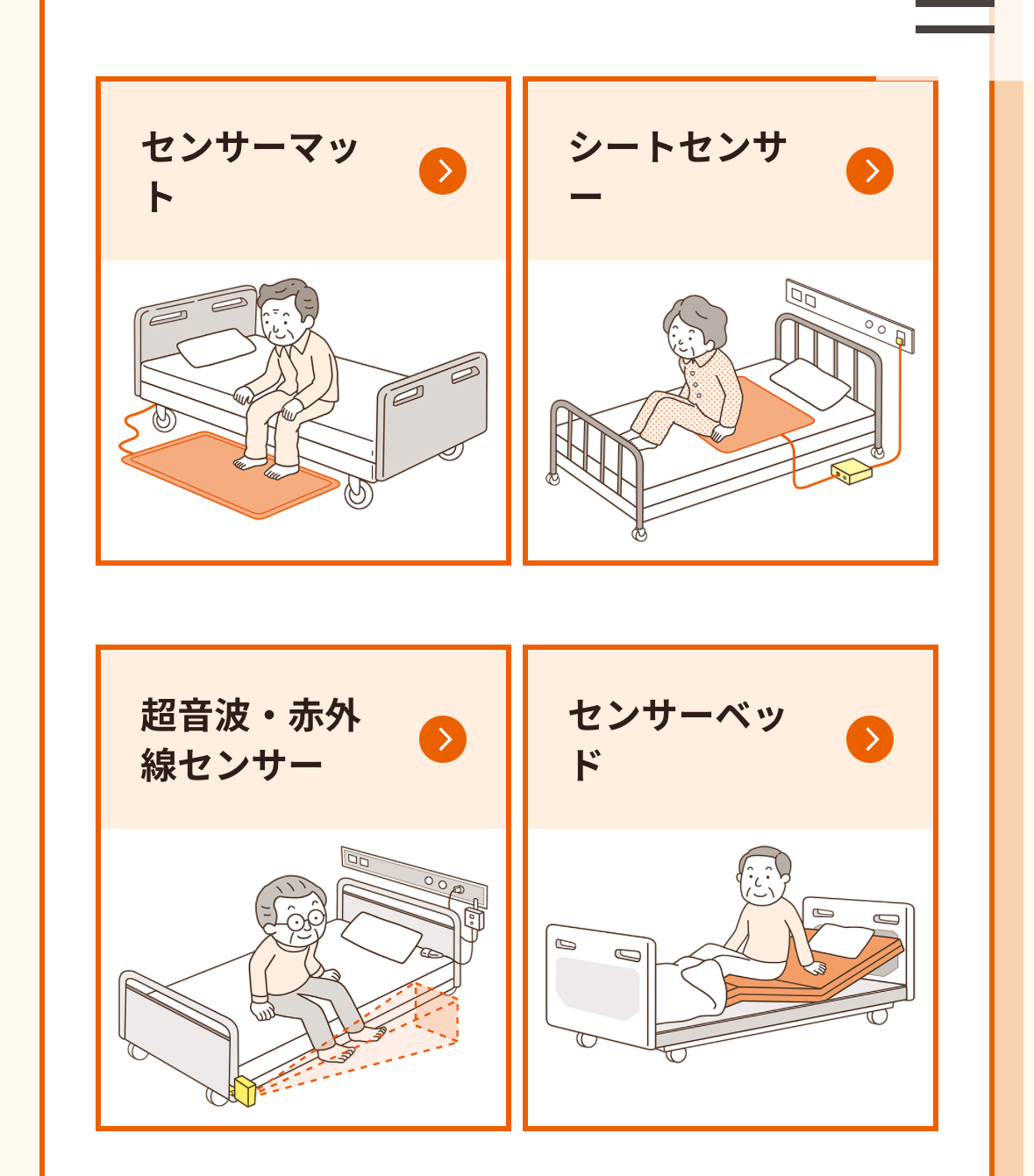 センサーマット

シートセンサー

超音波・赤外線センサー

センサーベッド